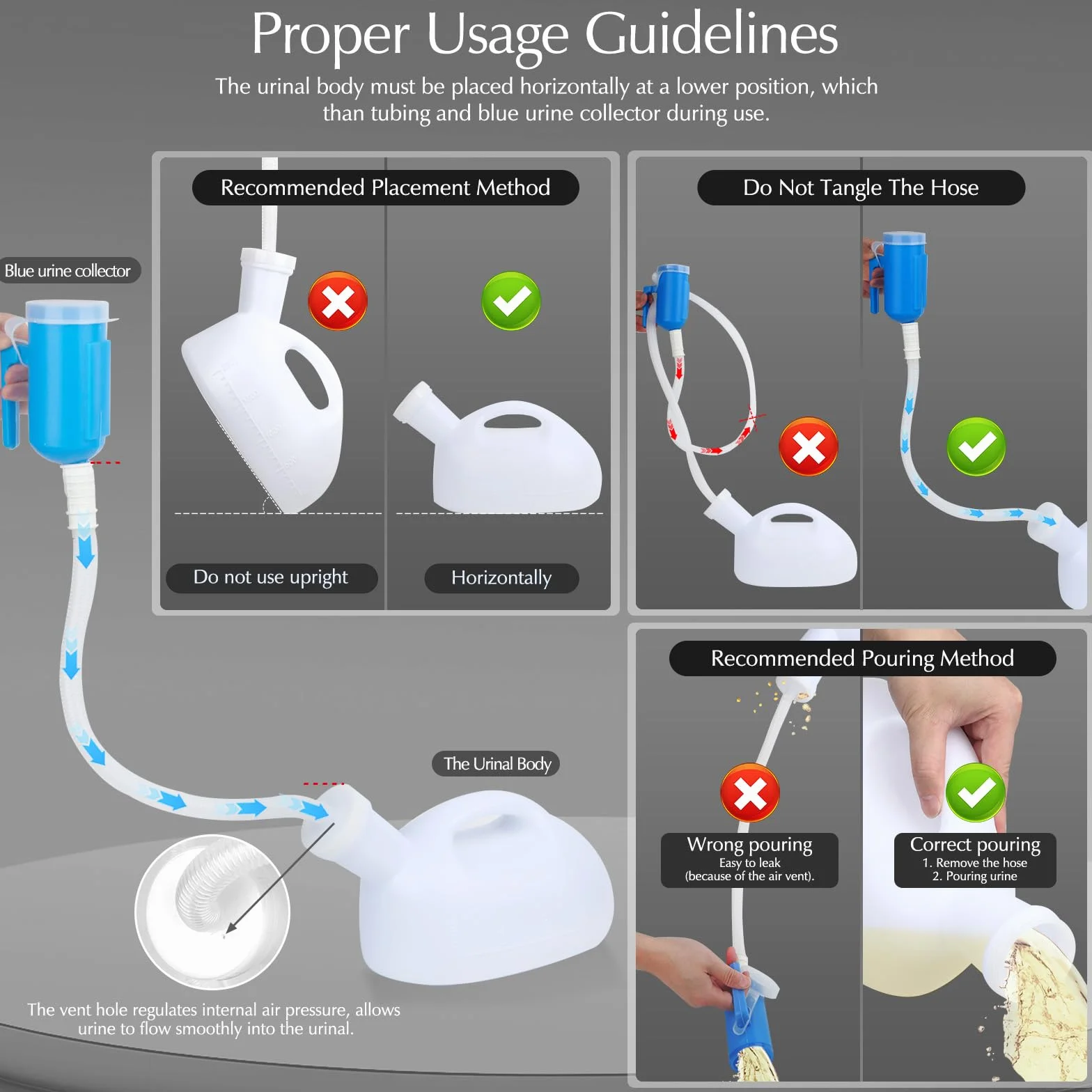 Proper Usage Guidelines

The urinal body must be placed horizontally at a lower position, which than tubing and blue urine collector during use.

Recommended Placement Method

Do not use upright

Horizontally

Do Not Tangle The Hose

Blue urine collector

The Urinal Body

The vent hole regulates internal air pressure, allows urine to flow smoothly into the urinal.

Recommended Pouring Method

Wrong pouring
Easy to leak
(because of the air vent).

Correct pouring
1. Remove the hose
2. Pouring urine