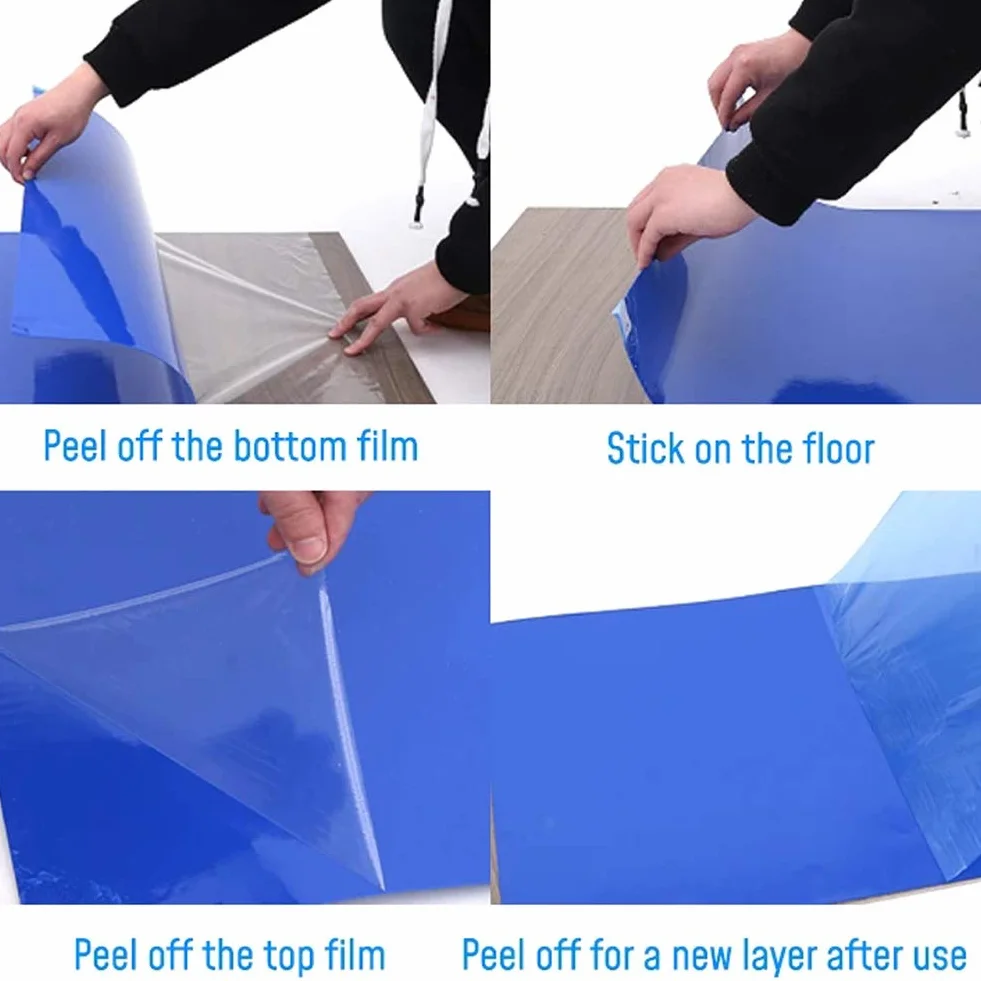 Peel off the bottom film

Stick on the floor

Peel off the top film

Peel off for a new layer after use