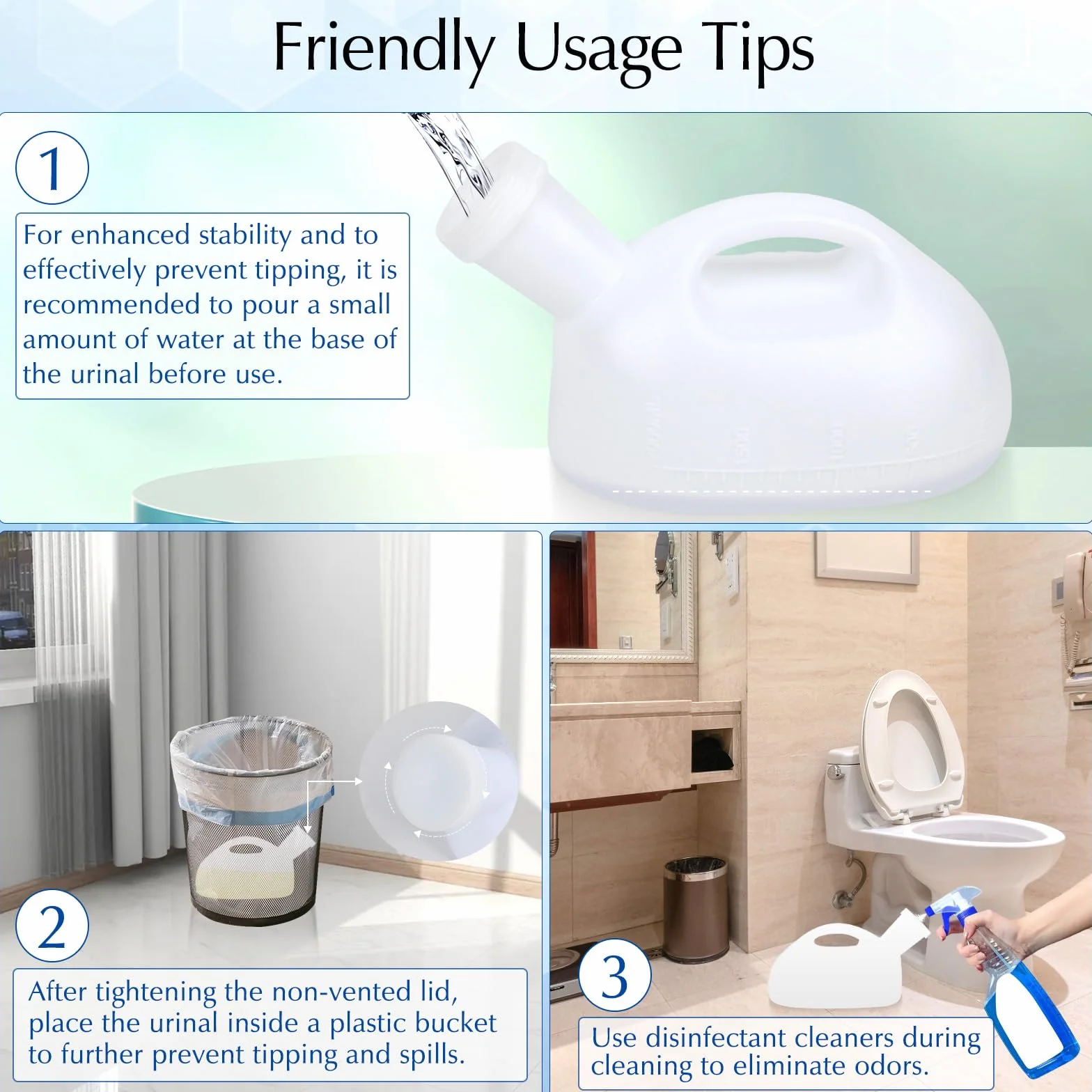 Friendly Usage Tips

1

For enhanced stability and to effectively prevent tipping, it is recommended to pour a small amount of water at the base of the urinal before use.

2

After tightening the non-vented lid, place the urinal inside a plastic bucket to further prevent tipping and spills.

3

Use disinfectant cleaners during cleaning to eliminate odors.