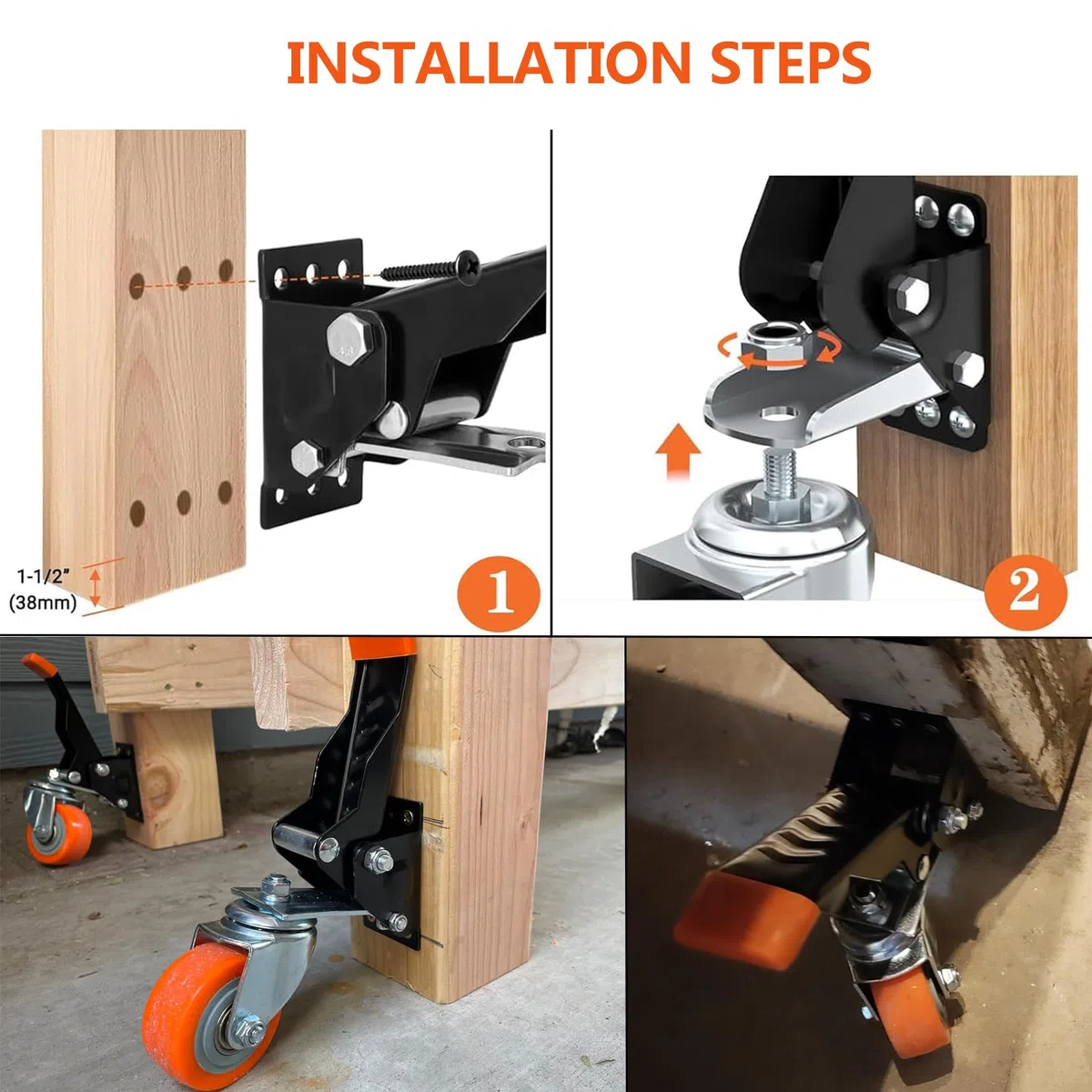 INSTALLATION STEPS

1-1/2"
(38mm)

1

2