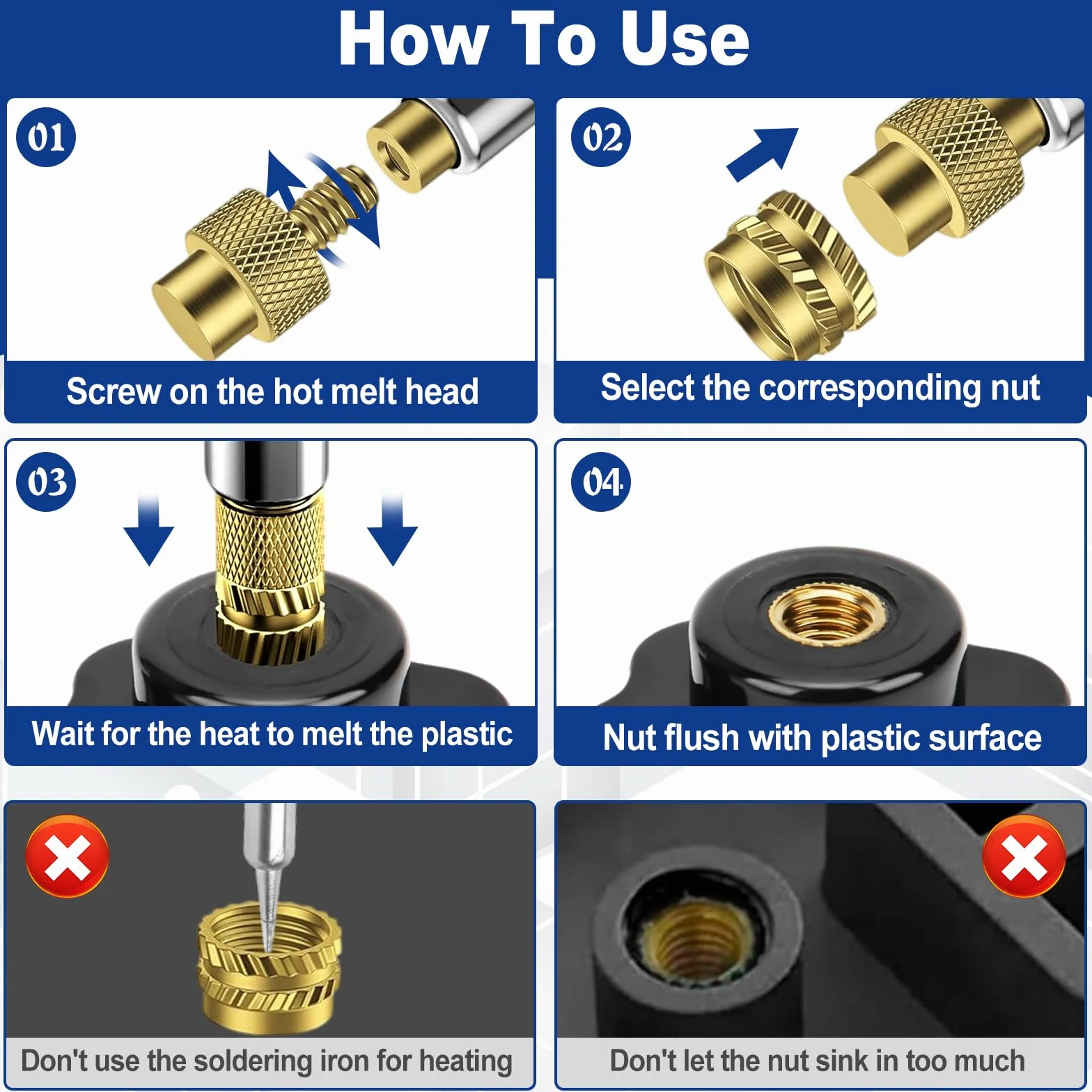 How To Use

01

Screw on the hot melt head

02

Select the corresponding nut

03

Wait for the heat to melt the plastic

04

Nut flush with plastic surface

Don't use the soldering iron for heating

Don't let the nut sink in too much