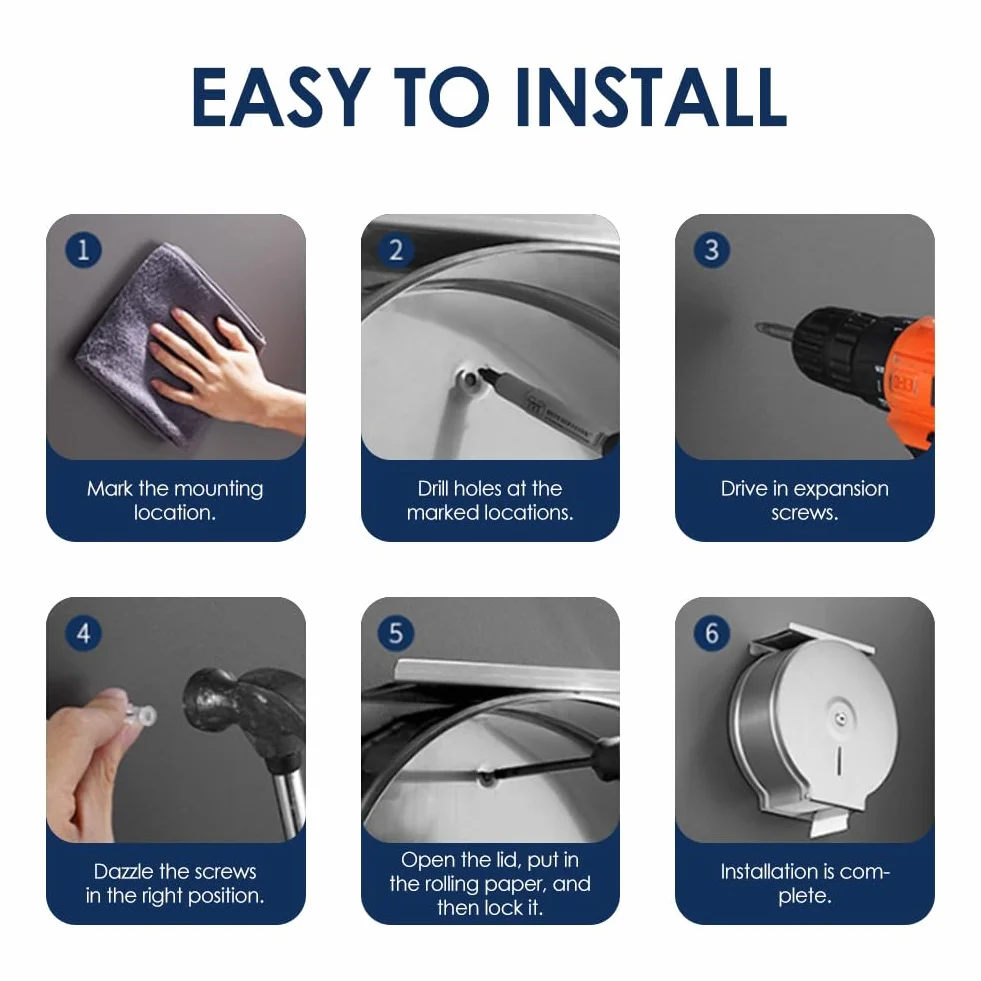 EASY TO INSTALL

1

Mark the mounting location.

2

Drill holes at the marked locations.

3

Drive in expansion screws.

4

Dazzle the screws in the right position.

5

Open the lid, put in the rolling paper, and then lock it.

6

Installation is complete.